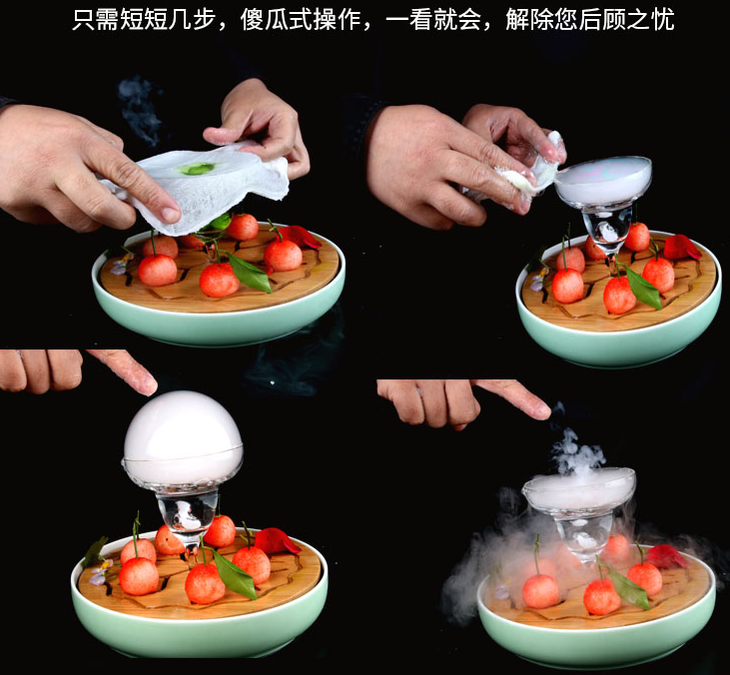 只需短短几步，傻瓜式操作，一看就会，解除您后顾之忧