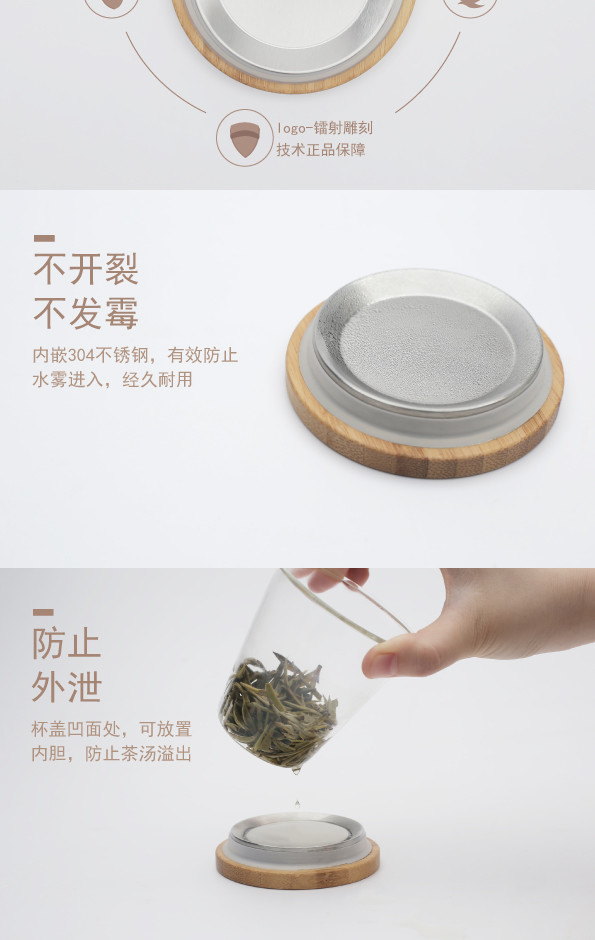 logo-镭射雕刻
技术正品保障

不开裂
不发霉

内嵌304不锈钢，有效防止水雾进入，经久耐用

防止
外泄

杯盖凹面处，可放置内胆，防止茶汤溢出