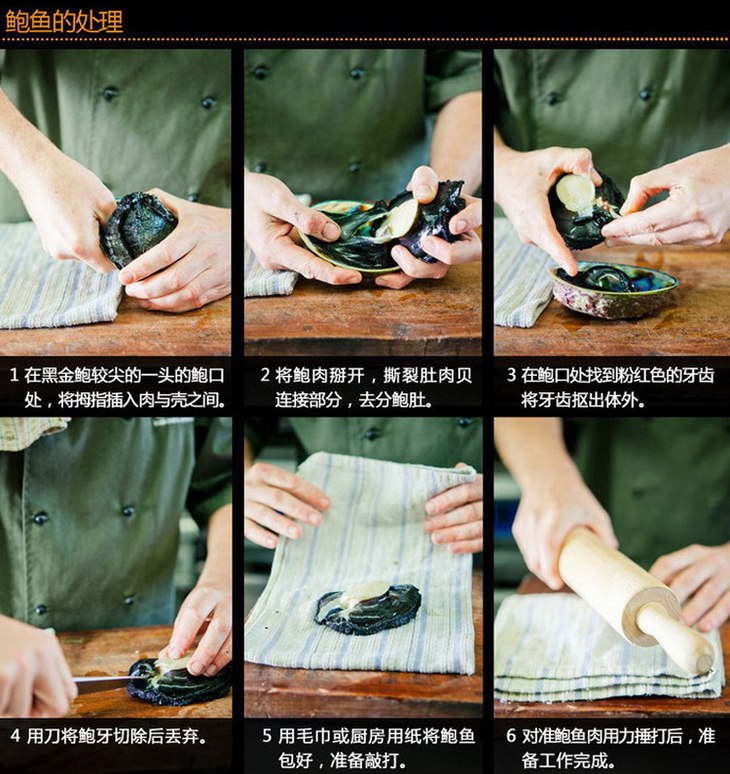 鲍鱼的处理

1 在黑金鲍较尖的一头的鲍口处，将拇指插入肉与壳之间。

2 将鲍肉掰开，撕裂肚肉贝连接部分，去分鲍肚。

3 在鲍口处找到粉红色的牙齿将牙齿抠出体外。

4 用刀将鲍牙切除后丢弃。

5 用毛巾或厨房用纸将鲍鱼包好，准备敲打。

6 对准鲍鱼肉用力捶打后，准备工作完成。