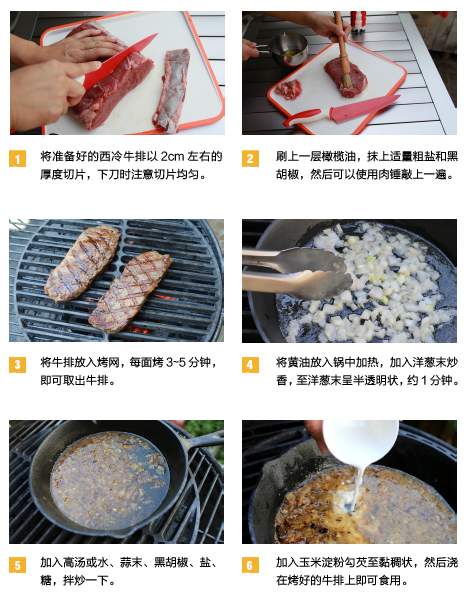 1 将准备好的西冷牛排以 2cm 左右的厚度切片，下刀时注意切片均匀。

2 刷上一层橄榄油，抹上适量粗盐和黑胡椒，然后可以使用肉锤敲上一遍。

3 将牛排放入烤网，每面烤 3~5 分钟，即可取出牛排。

4 将黄油放入锅中加热，加入洋葱末炒香，至洋葱末呈半透明状，约 1 分钟。

5 加入高汤或水、蒜末、黑胡椒、盐、糖，拌炒一下。

6 加入玉米淀粉勾芡至黏稠状，然后浇在烤好的牛排上即可食用。