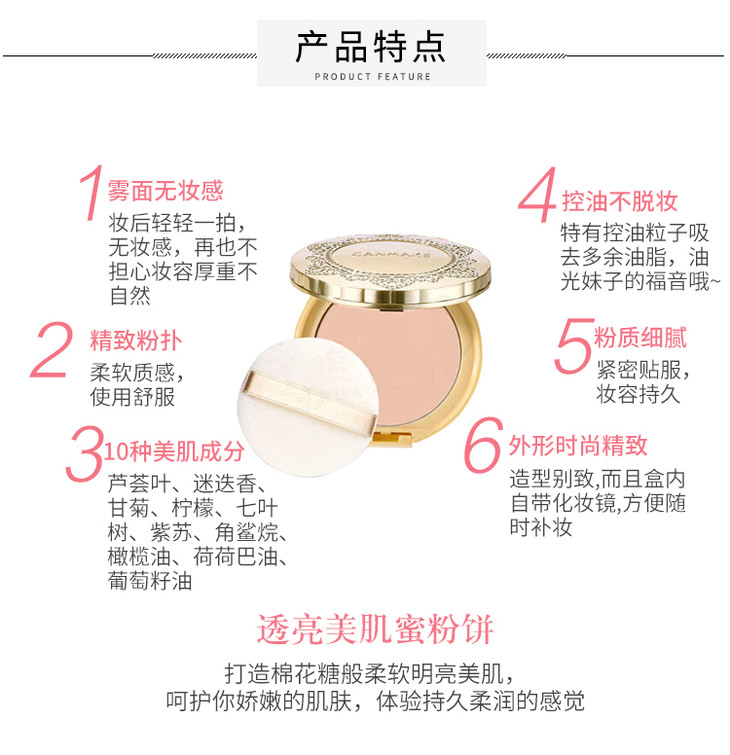 产品特点
PRODUCT FEATURE

1 雾面无妆感
妆后轻轻一拍，无妆感，再也不担心妆容厚重不自然

2 精致粉扑
柔软质感，使用舒服

3 10种美肌成分
芦荟叶、迷迭香、甘菊、柠檬、七叶树、紫苏、角鲨烷、橄榄油、荷荷巴油、葡萄籽油

CANMAKE

4 控油不脱妆
特有控油粒子吸去多余油脂，油光妹子的福音哦~

5 粉质细腻
紧密贴服，妆容持久

6 外形时尚精致
造型别致,而且盒内自带化妆镜,方便随时补妆

透亮美肌蜜粉饼
打造棉花糖般柔软明亮美肌，
呵护你娇嫩的肌肤，体验持久柔润的感觉