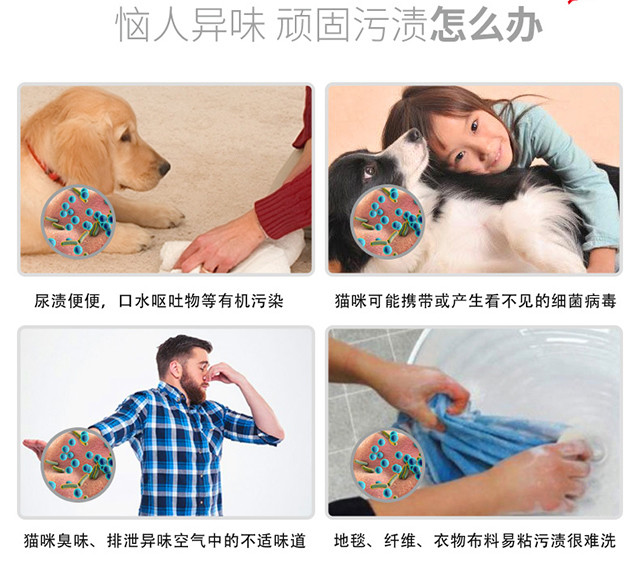 恼人异味 顽固污渍怎么办

尿渍便便，口水呕吐物等有机污染

猫咪可能携带或产生看不见的细菌病毒

猫咪臭味、排泄异味空气中的不适味道

地毯、纤维、衣物布料易粘污渍很难洗