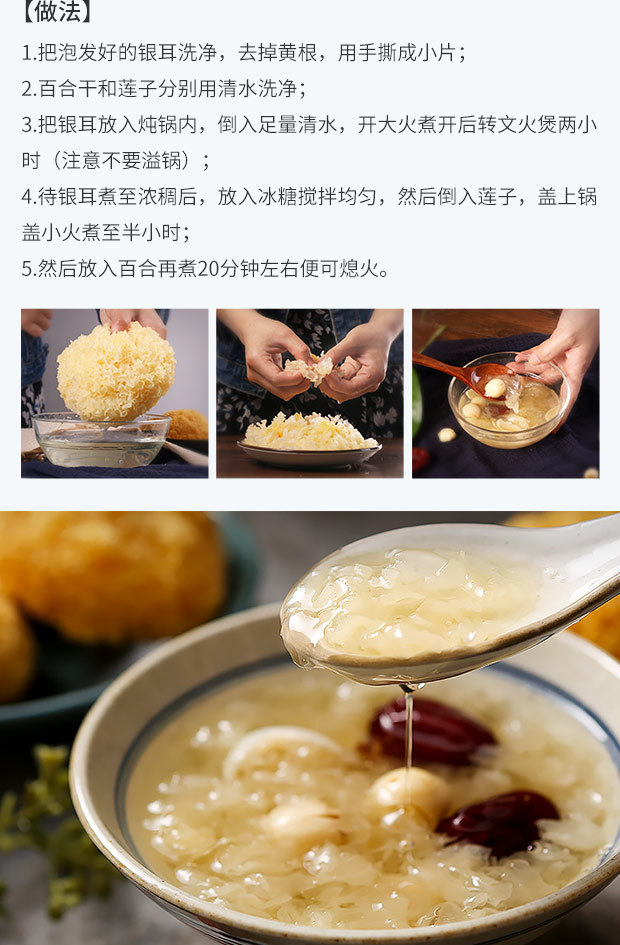 【做法】

1.把泡发好的银耳洗净，去掉黄根，用手撕成小片；

2.百合干和莲子分别用清水洗净；

3.把银耳放入炖锅内，倒入足量清水，开大火煮开后转文火煲两小时（注意不要溢锅）；

4.待银耳煮至浓稠后，放入冰糖搅拌均匀，然后倒入莲子，盖上锅盖小火煮至半小时；

5.然后放入百合再煮20分钟左右便可熄火。