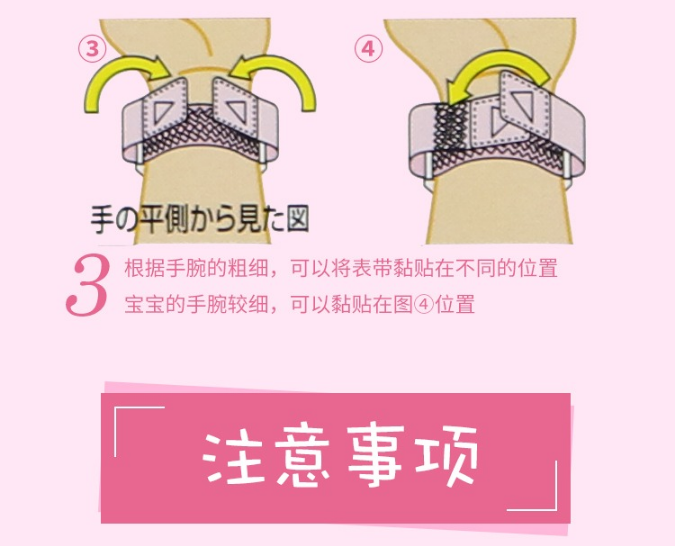 ③

④

手の平側から見た図

3 根据手腕的粗细，可以将表带黏贴在不同的位置
宝宝的手腕较细，可以黏贴在图④位置

注意事项