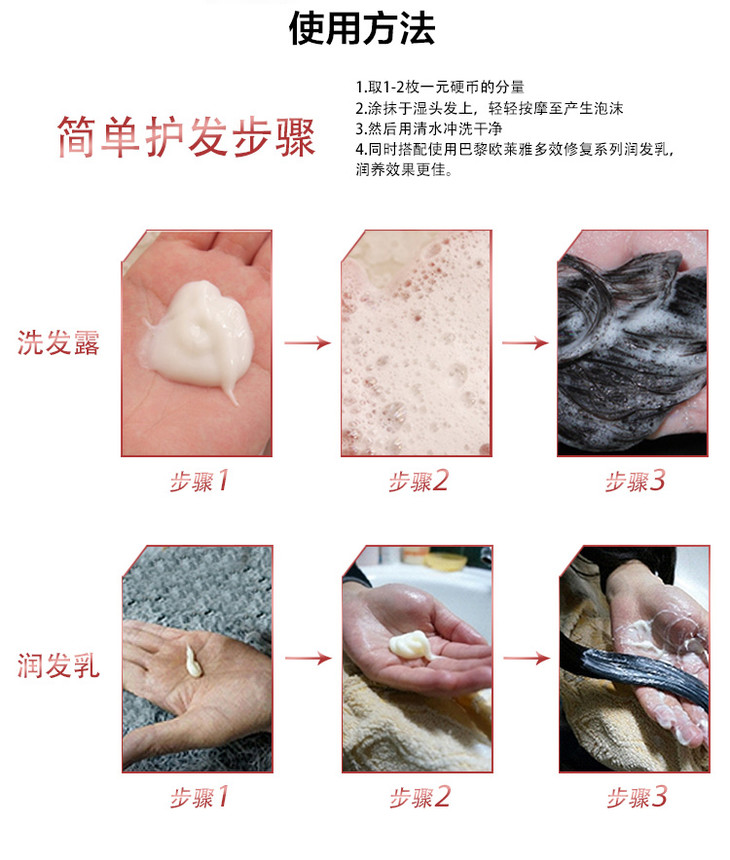 使用方法

简单护发步骤

1.取1-2枚一元硬币的分量
2.涂抹于湿头发上，轻轻按摩至产生泡沫
3.然后用清水冲洗干净
4.同时搭配使用巴黎欧莱雅多效修复系列润发乳，润养效果更佳。

洗发露

步骤1

步骤2

步骤3

润发乳

步骤1

步骤2

步骤3