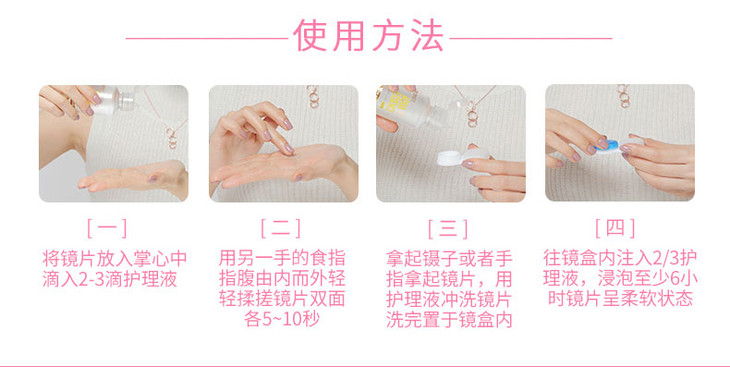 使用方法

[一]
将镜片放入掌心中滴入2-3滴护理液

[二]
用另一手的食指指腹由内而外轻轻揉搓镜片双面各5~10秒

[三]
拿起镊子或者手指拿起镜片，用护理液冲洗镜片洗完置于镜盒内

[四]
往镜盒内注入2/3护理液，浸泡至少6小时镜片呈柔软状态