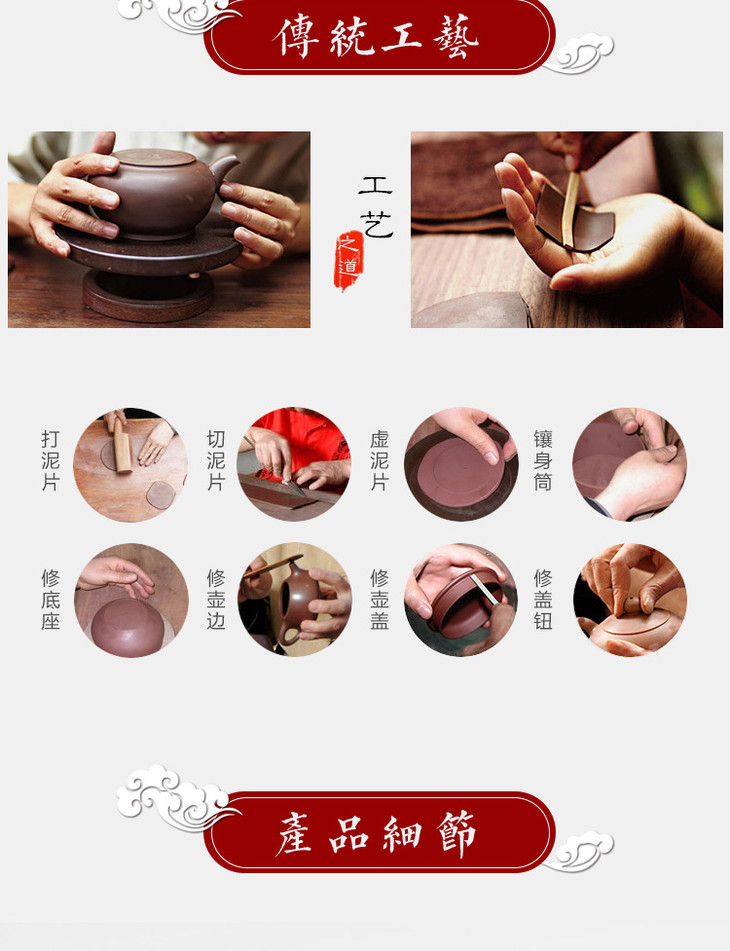 傳統工藝

工艺
之道

打泥片

切泥片

虚泥片

镶身筒

修底座

修壶边

修壶盖

修盖钮

產品細節