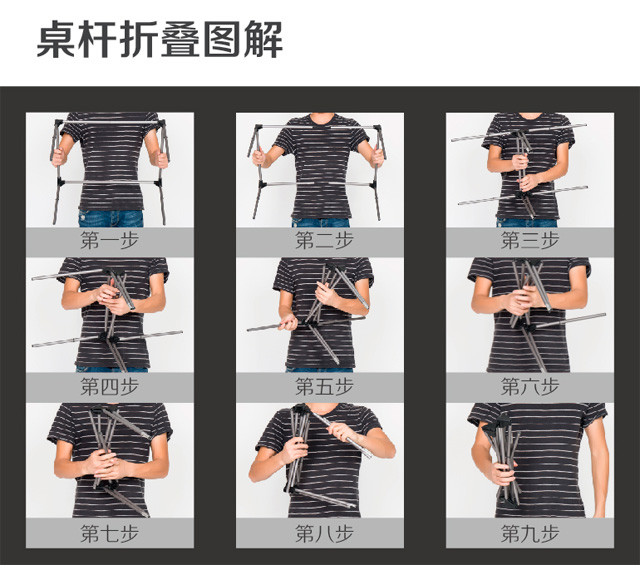 桌杆折叠图解

第一步

第二步

第三步

第四步

第五步

第六步

第七步

第八步

第九步