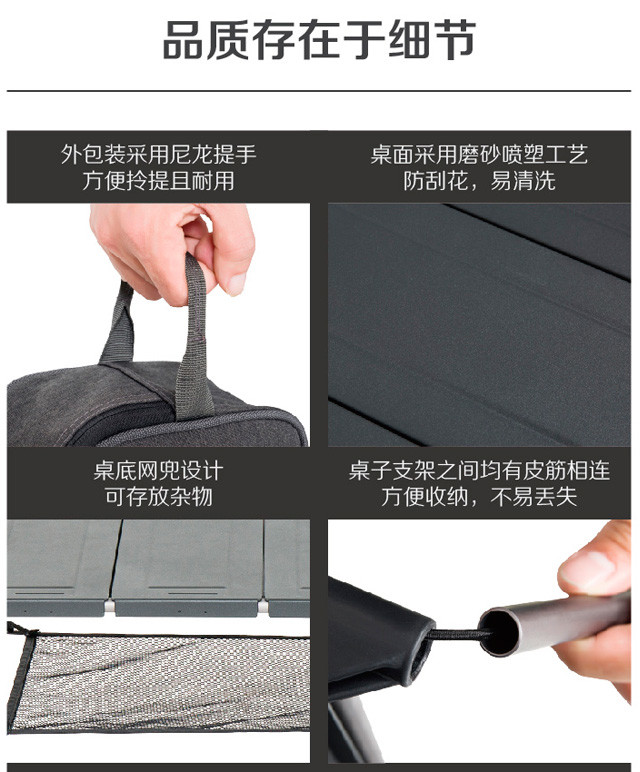 品质存在于细节

外包装采用尼龙提手
方便拎提且耐用

桌面采用磨砂喷塑工艺
防刮花，易清洗

桌底网兜设计
可存放杂物

桌子支架之间均有皮筋相连
方便收纳，不易丢失