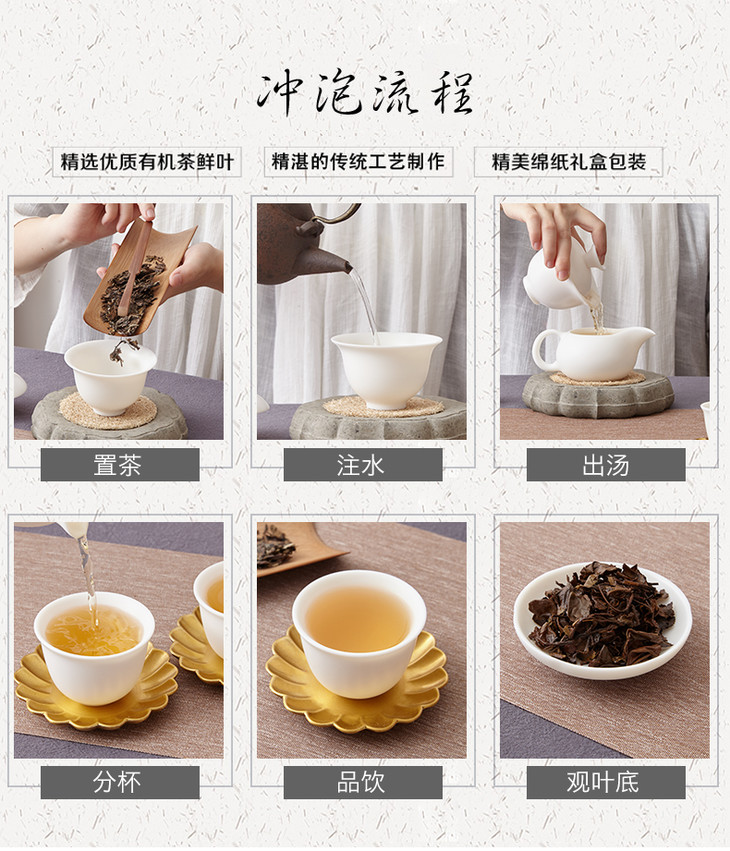 冲泡流程

精选优质有机茶鲜叶

精湛的传统工艺制作

精美绵纸礼盒包装

置茶

注水

出汤

分杯

品饮

观叶底