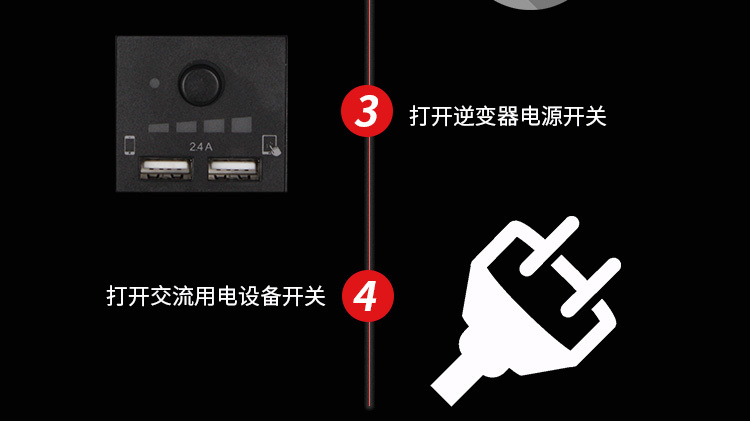 24A

3 打开逆变器电源开关

打开交流用电设备开关 4