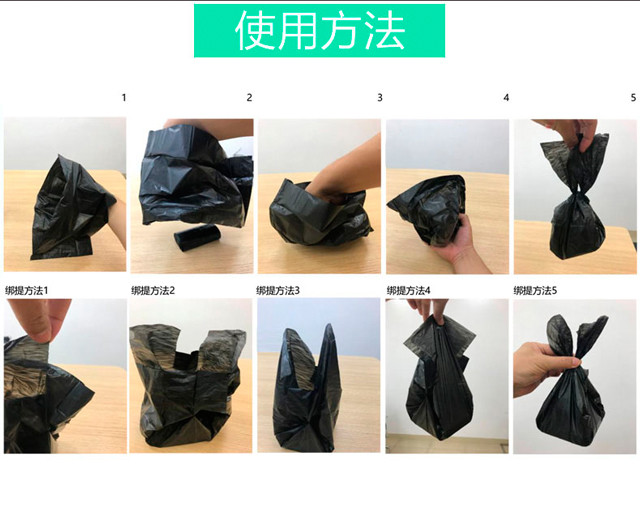 使用方法

1

2

3

4

5

绑提方法1

绑提方法2

绑提方法3

绑提方法4

绑提方法5