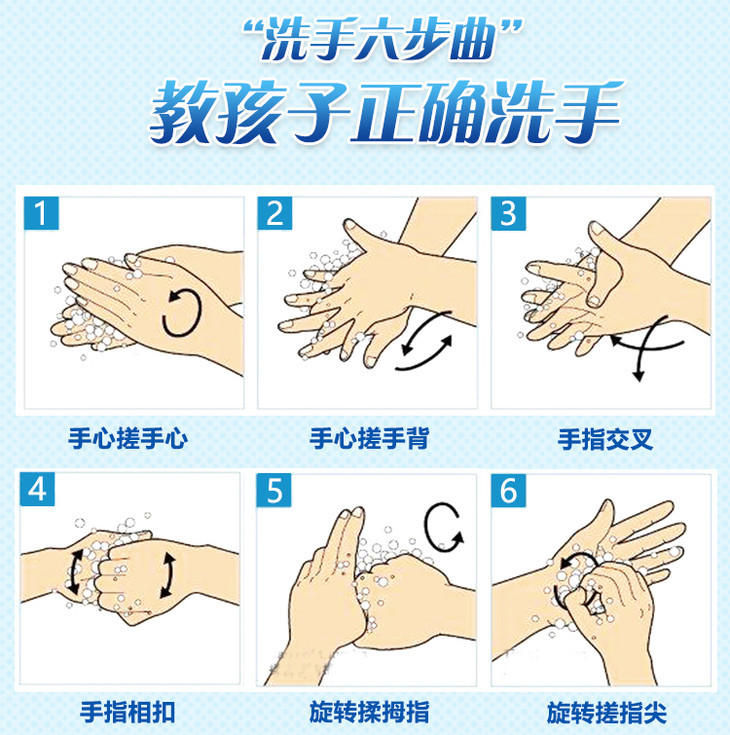 “洗手六步曲”
教孩子正确洗手

1
手心搓手心

2
手心搓手背

3
手指交叉

4
手指相扣

5
旋转揉拇指

6
旋转搓指尖