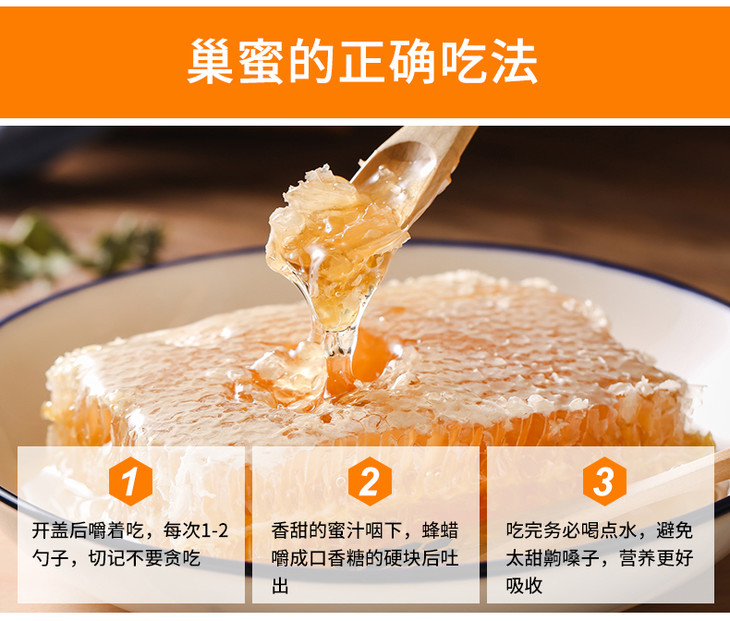 巢蜜的正确吃法

1

开盖后嚼着吃，每次1-2勺子，切记不要贪吃

2

香甜的蜜汁咽下，蜂蜡嚼成口香糖的硬块后吐出

3

吃完务必喝点水，避免太甜齁嗓子，营养更好吸收