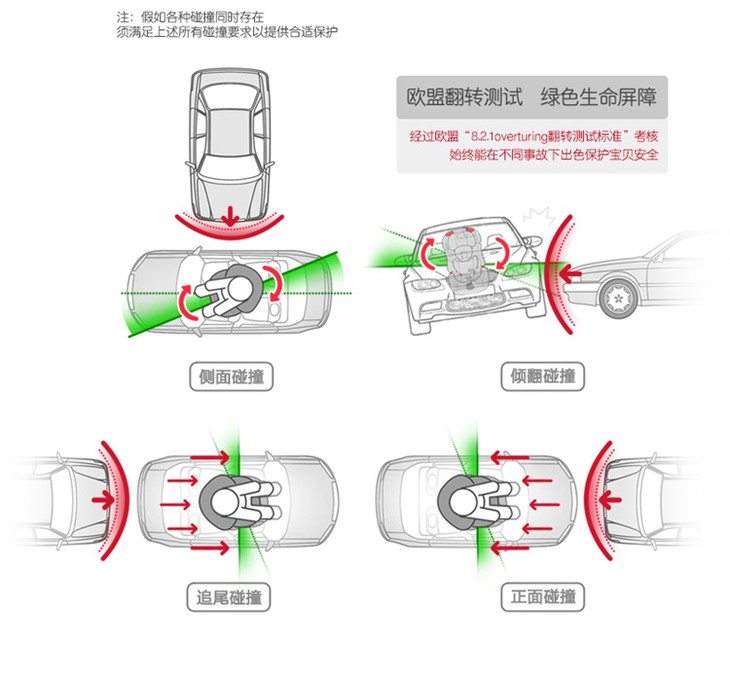 注：假如各种碰撞同时存在
须满足上述所有碰撞要求以提供合适保护

欧盟翻转测试　绿色生命屏障

经过欧盟“8.2.1overturing翻转测试标准”考核
始终能在不同事故下出色保护宝贝安全

侧面碰撞

倾翻碰撞

追尾碰撞

正面碰撞