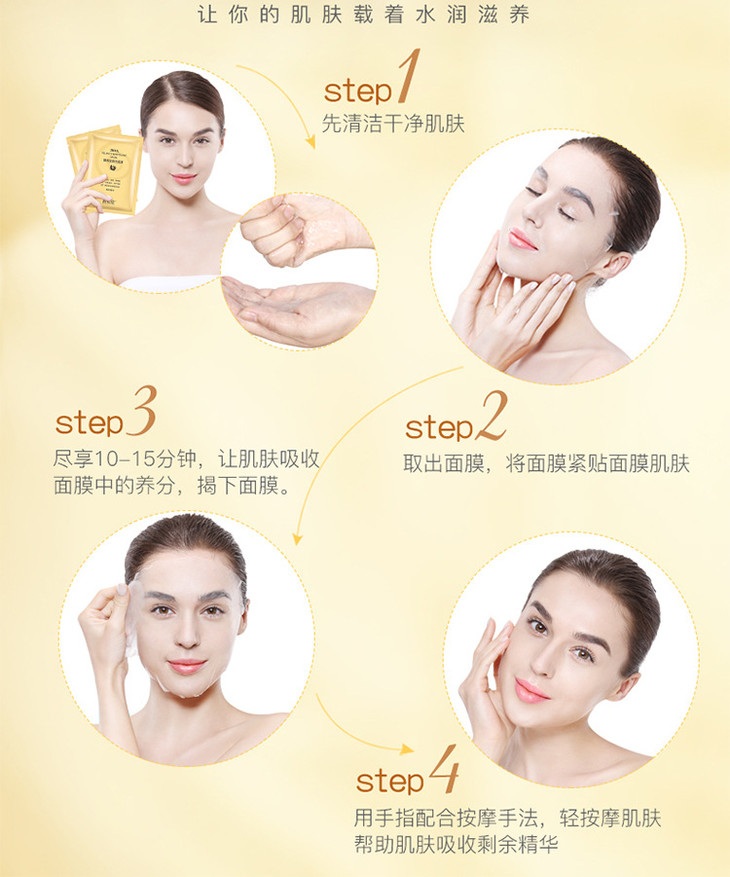 让你的肌肤载着水润滋养

step1
先清洁干净肌肤

step3
尽享10-15分钟，让肌肤吸收面膜中的养分，揭下面膜。

step2
取出面膜，将面膜紧贴面膜肌肤

step4
用手指配合按摩手法，轻按摩肌肤帮助肌肤吸收剩余精华