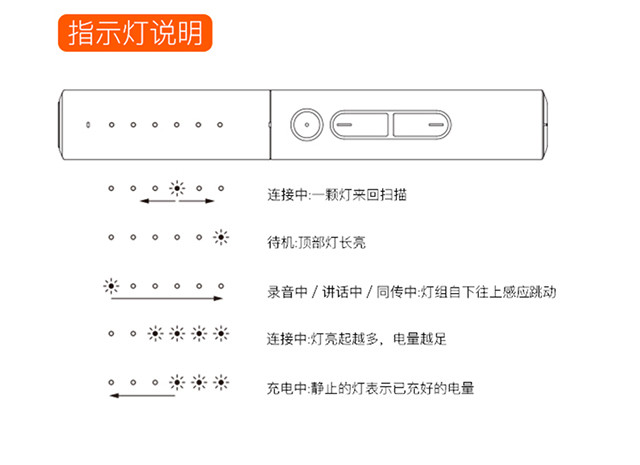 指示灯说明

连接中:一颗灯来回扫描

待机:顶部灯长亮

录音中 / 讲话中 / 同传中:灯组自下往上感应跳动

连接中:灯亮起越多，电量越足

充电中:静止的灯表示已充好的电量