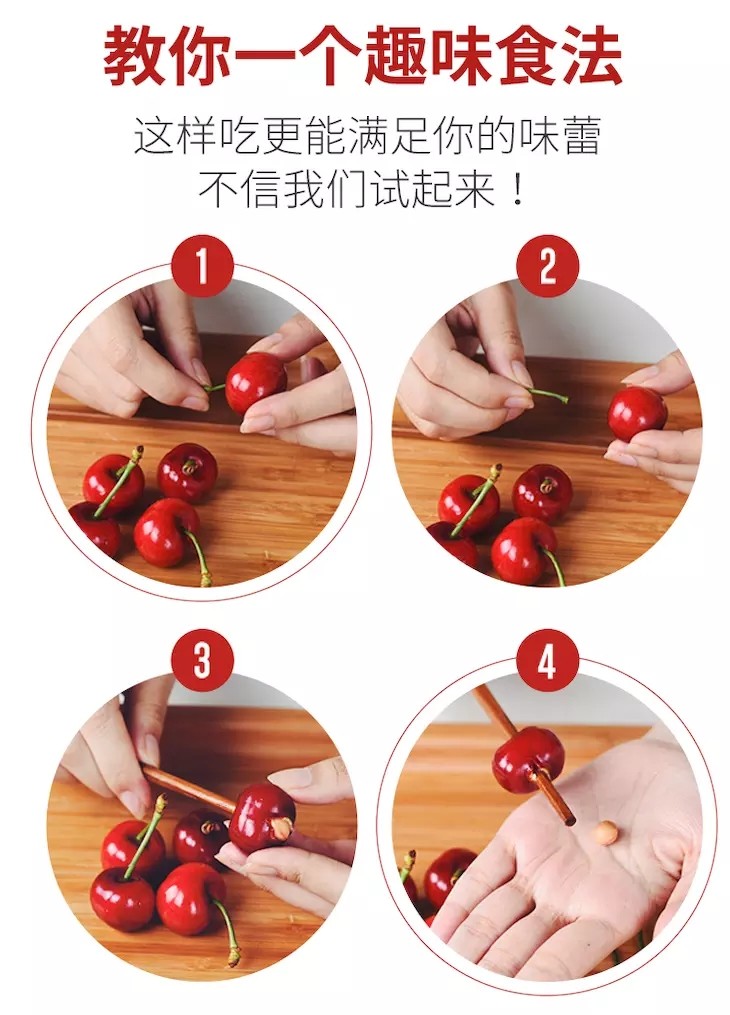 教你一个趣味食法

这样吃更能满足你的味蕾
不信我们试起来！

1

2

3

4