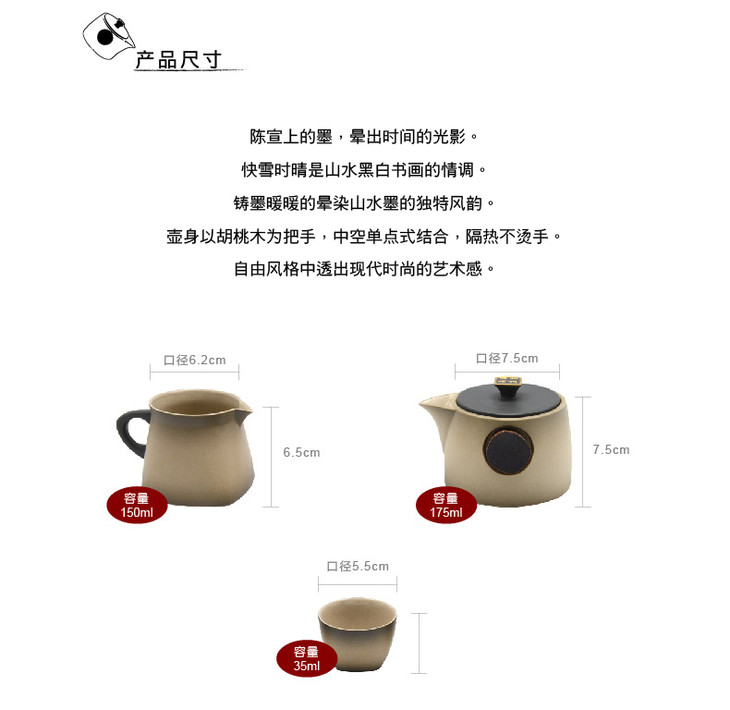 产品尺寸

陈宣上的墨，晕出时间的光影。
快雪时晴是山水黑白书画的情调。
铸墨暖暖的晕染山水墨的独特风韵。
壶身以胡桃木为把手，中空单点式结合，隔热不烫手。
自由风格中透出现代时尚的艺术感。

口径6.2cm
6.5cm
容量
150ml

口径7.5cm
7.5cm
容量
175ml

口径5.5cm
容量
35ml