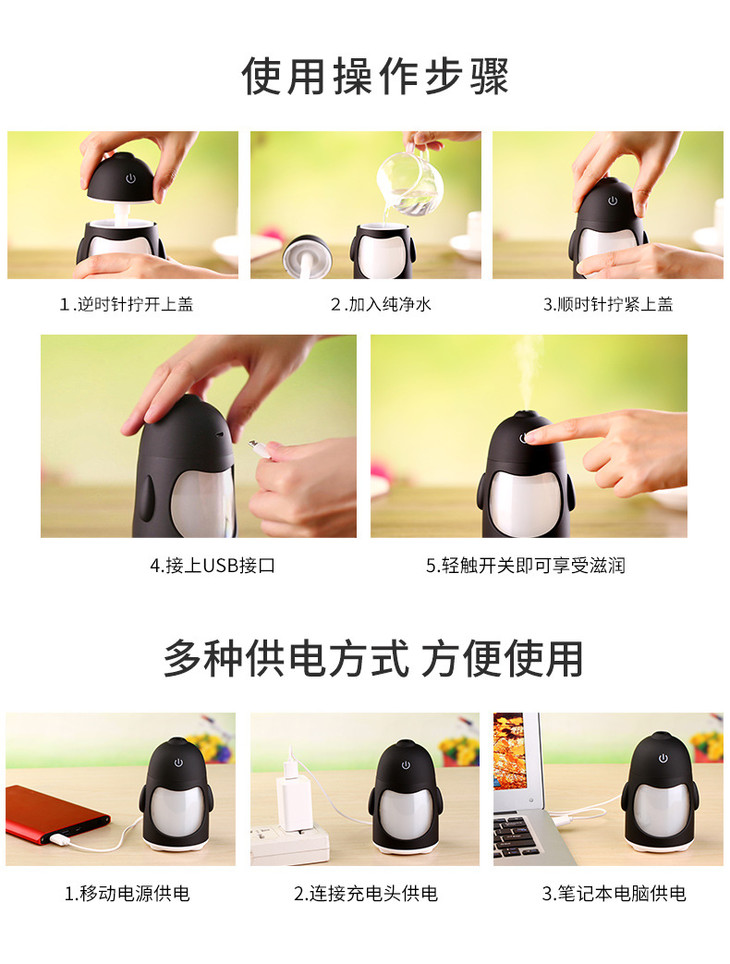 使用操作步骤

1.逆时针拧开上盖

2.加入纯净水

3.顺时针拧紧上盖

4.接上USB接口

5.轻触开关即可享受滋润

多种供电方式 方便使用

1.移动电源供电

2.连接充电头供电

3.笔记本电脑供电