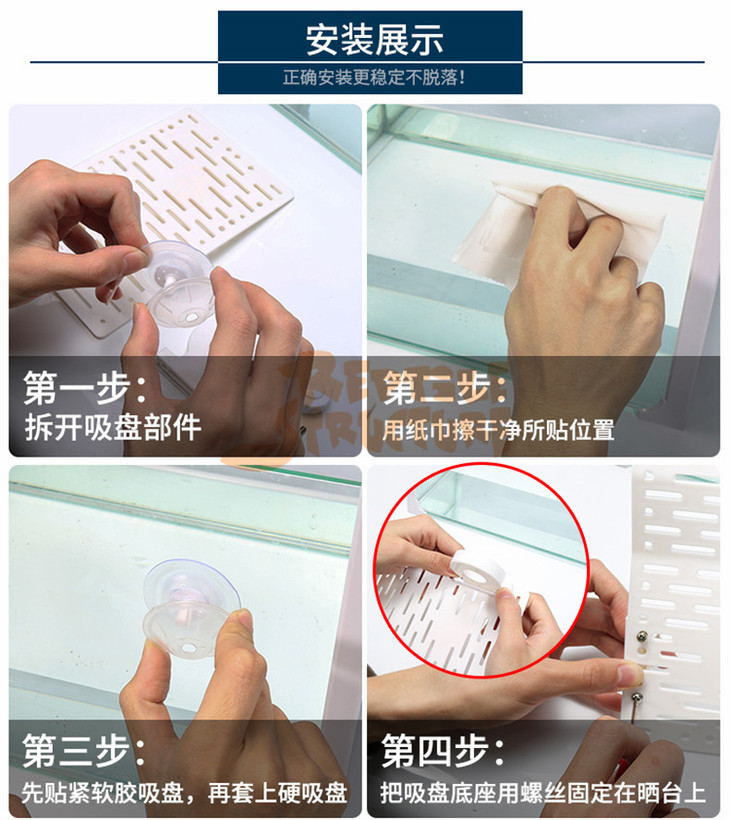 安装展示

正确安装更稳定不脱落!

第一步:
拆开吸盘部件

第二步:
用纸巾擦干净所贴位置

第三步:
先贴紧软胶吸盘，再套上硬吸盘

第四步:
把吸盘底座用螺丝固定在晒台上