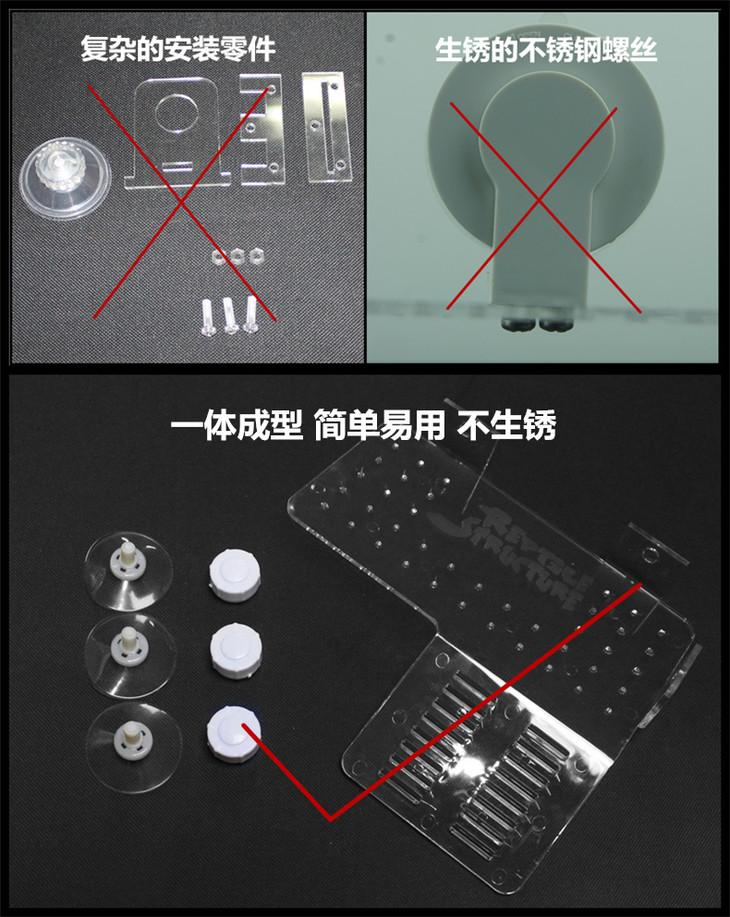 复杂的安装零件

生锈的不锈钢螺丝

一体成型 简单易用 不生锈

REFUGE STRUCTURE