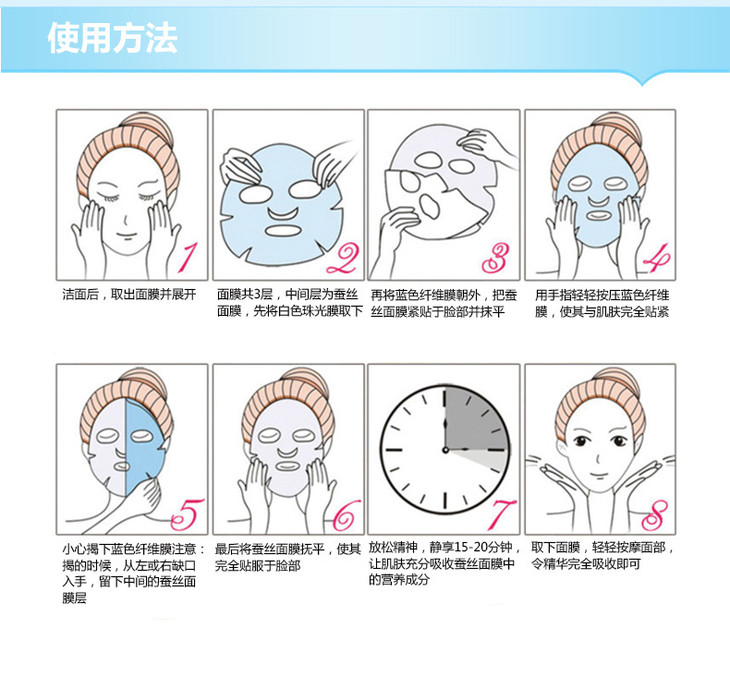 使用方法

1
洁面后，取出面膜并展开

2
面膜共3层，中间层为蚕丝面膜，先将白色珠光膜取下

3
再将蓝色纤维膜朝外，把蚕丝面膜紧贴于脸部并抹平

4
用手指轻轻按压蓝色纤维膜，使其与肌肤完全贴紧

5
小心揭下蓝色纤维膜注意：揭的时候，从左或右缺口入手，留下中间的蚕丝面膜层

6
最后将蚕丝面膜抚平，使其完全贴服于脸部

7
放松精神，静享15-20分钟，让肌肤充分吸收蚕丝面膜中的营养成分

8
取下面膜，轻轻按摩面部，令精华完全吸收即可