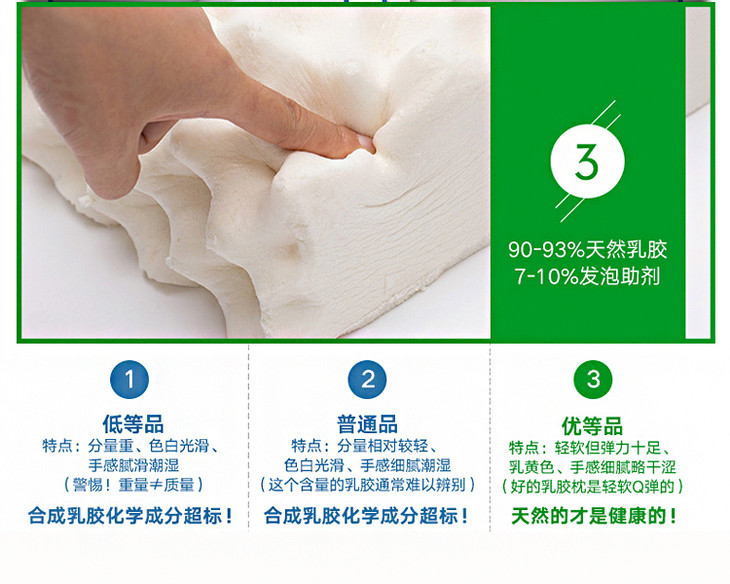 3

90-93%天然乳胶
7-10%发泡助剂

1
低等品
特点：分量重、色白光滑、手感腻滑潮湿
（警惕！重量≠质量）
合成乳胶化学成分超标！

2
普通品
特点：分量相对较轻、色白光滑、手感细腻潮湿
（这个含量的乳胶通常难以辨别）
合成乳胶化学成分超标！

3
优等品
特点：轻软但弹力十足、乳黄色、手感细腻略干涩
（好的乳胶枕是轻软Q弹的）
天然的才是健康的！