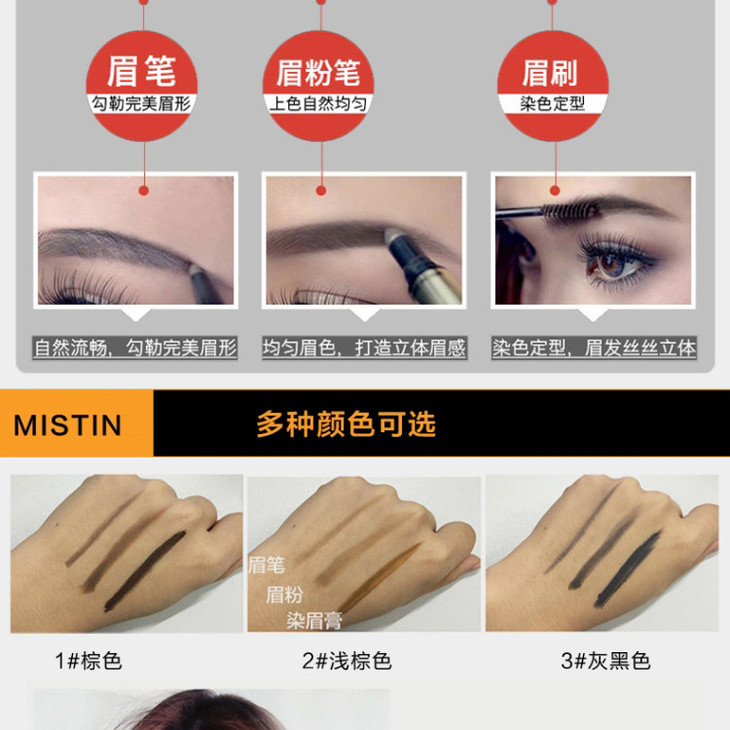 眉笔
勾勒完美眉形

眉粉笔
上色自然均匀

眉刷
染色定型

自然流畅，勾勒完美眉形

均匀眉色，打造立体眉感

染色定型，眉发丝丝立体

MISTIN

多种颜色可选

眉笔
眉粉
染眉膏

1#棕色

2#浅棕色

3#灰黑色