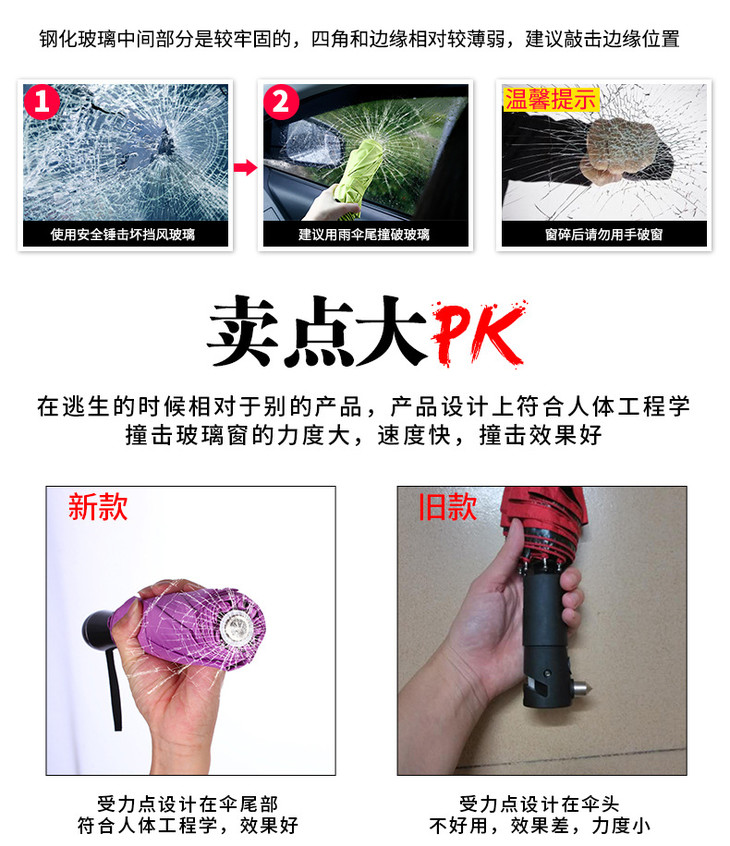 钢化玻璃中间部分是较牢固的，四角和边缘相对较薄弱，建议敲击边缘位置

1

使用安全锤击坏挡风玻璃

2

建议用雨伞尾撞破玻璃

温馨提示

窗碎后请勿用手破窗

卖点大PK

在逃生的时候相对于别的产品，产品设计上符合人体工程学
撞击玻璃窗的力度大，速度快，撞击效果好

新款

受力点设计在伞尾部
符合人体工程学，效果好

旧款

受力点设计在伞头
不好用，效果差，力度小