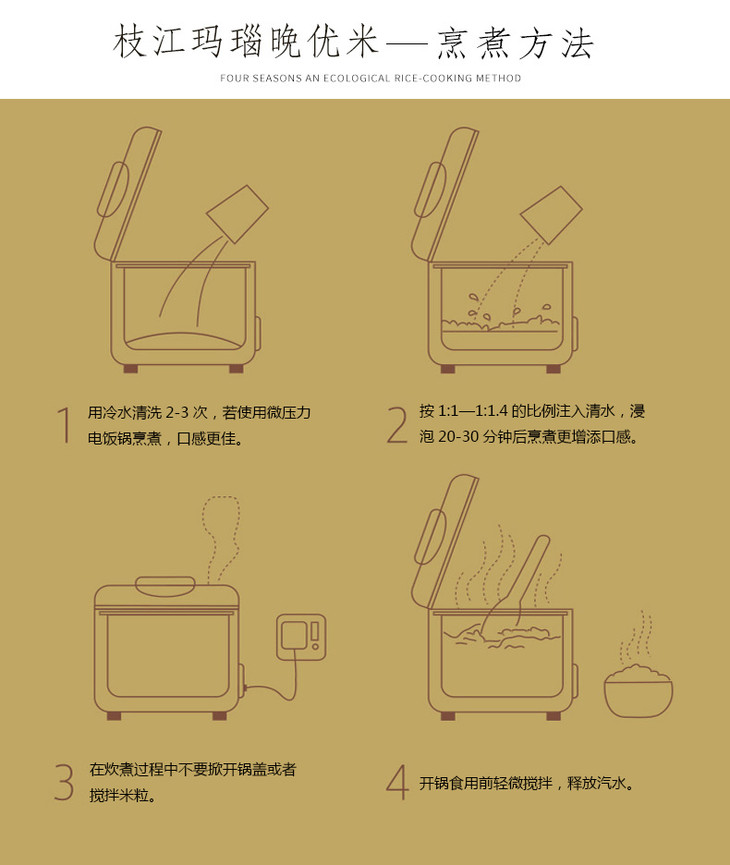 枝江玛瑙晚优米—烹煮方法

FOUR SEASONS AN ECOLOGICAL RICE-COOKING METHOD

1 用冷水清洗 2-3 次，若使用微压力电饭锅烹煮，口感更佳。

2 按 1:1—1:1.4 的比例注入清水，浸泡 20-30 分钟后烹煮更增添口感。

3 在炊煮过程中不要掀开锅盖或者搅拌米粒。

4 开锅食用前轻微搅拌，释放汽水。