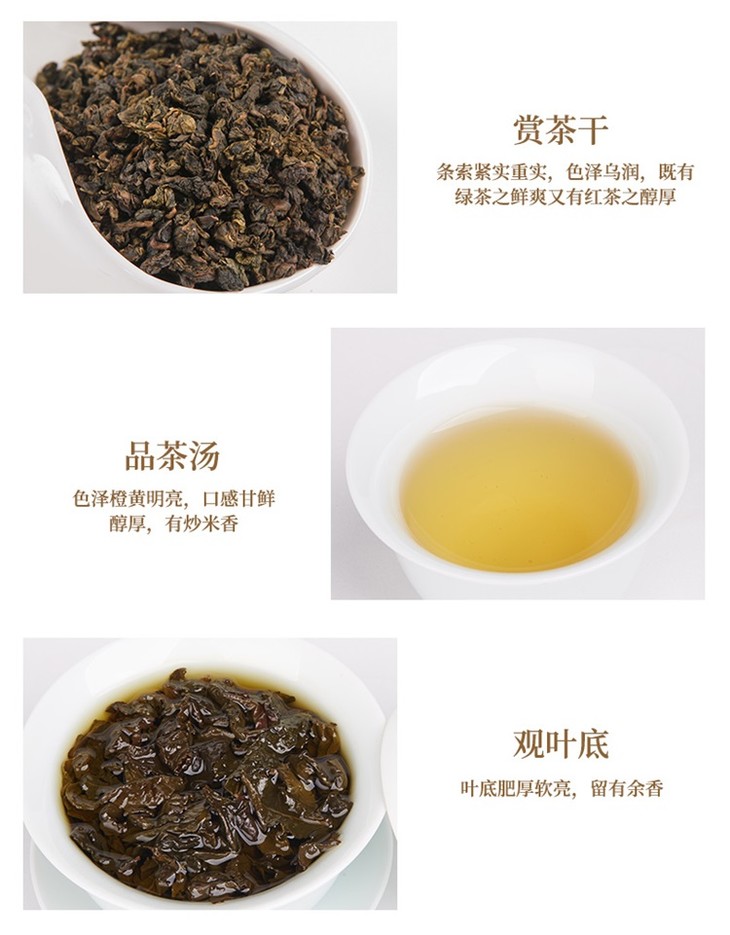 赏茶干

条索紧实重实，色泽乌润，既有绿茶之鲜爽又有红茶之醇厚

品茶汤

色泽橙黄明亮，口感甘鲜醇厚，有炒米香

观叶底

叶底肥厚软亮，留有余香