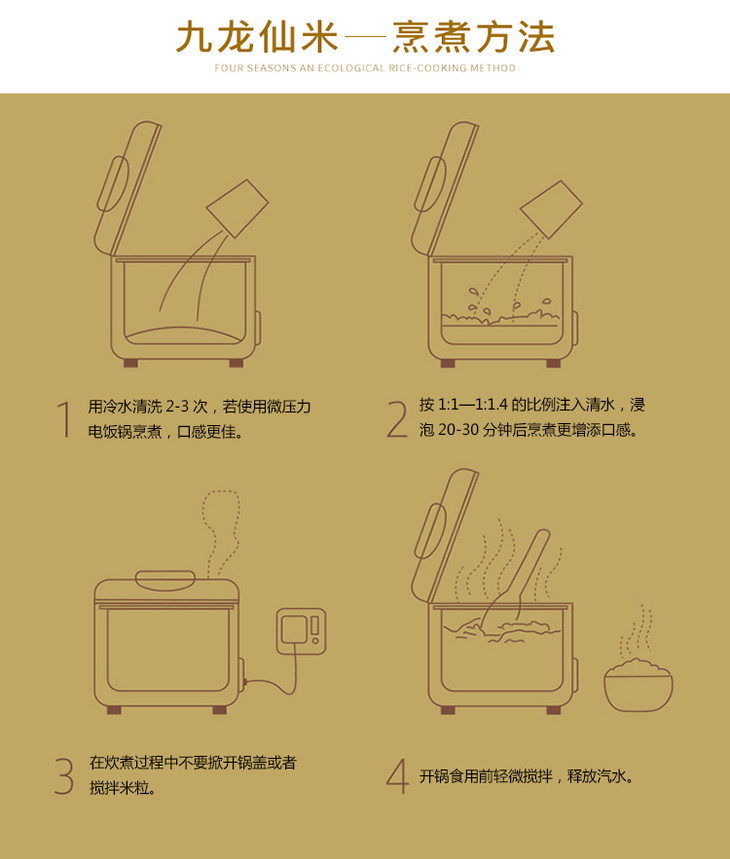 九龙仙米—烹煮方法

FOUR SEASONS AN ECOLOGICAL RICE-COOKING METHOD

1 用冷水清洗 2-3 次，若使用微压力电饭锅烹煮，口感更佳。

2 按 1:1—1:1.4 的比例注入清水，浸泡 20-30 分钟后烹煮更增添口感。

3 在炊煮过程中不要掀开锅盖或者搅拌米粒。

4 开锅食用前轻微搅拌，释放汽水。