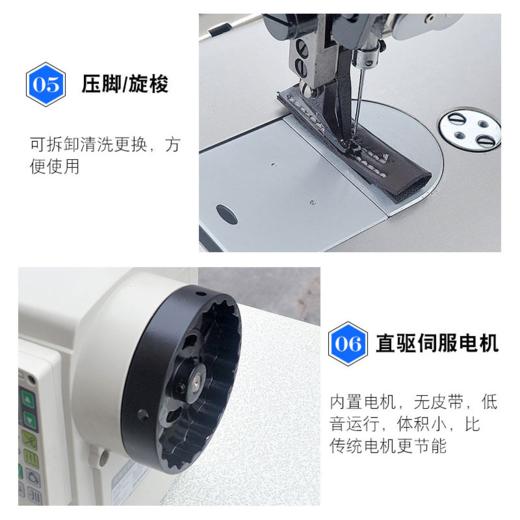 05 压脚/旋梭

可拆卸清洗更换，方便使用

06 直驱伺服电机

内置电机，无皮带，低音运行，体积小，比传统电机更节能