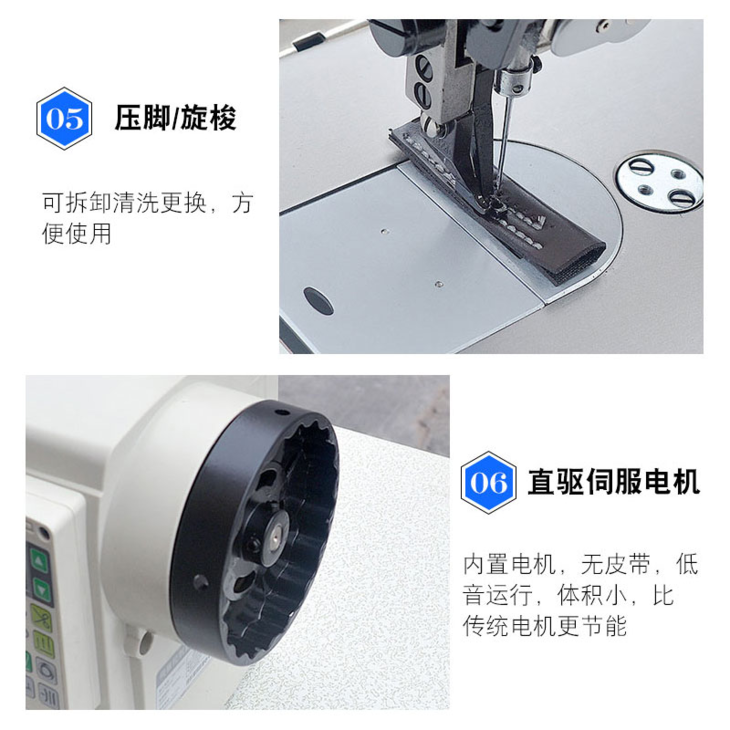 05 压脚/旋梭

可拆卸清洗更换，方便使用

06 直驱伺服电机

内置电机，无皮带，低音运行，体积小，比传统电机更节能