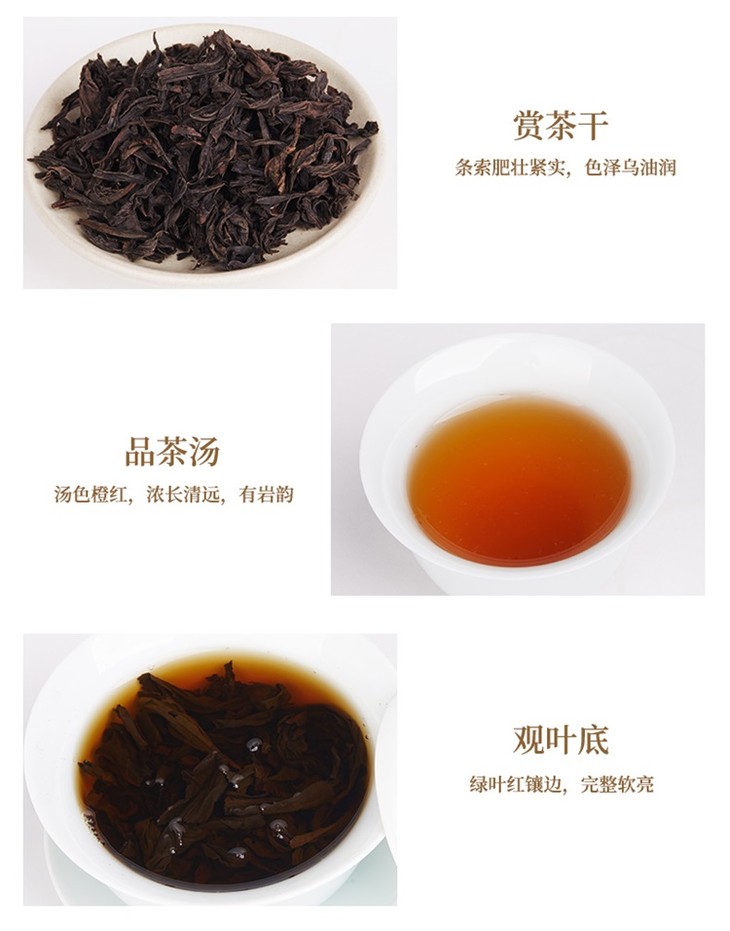 赏茶干
条索肥壮紧实，色泽乌油润

品茶汤
汤色橙红，浓长清远，有岩韵

观叶底
绿叶红镶边，完整软亮