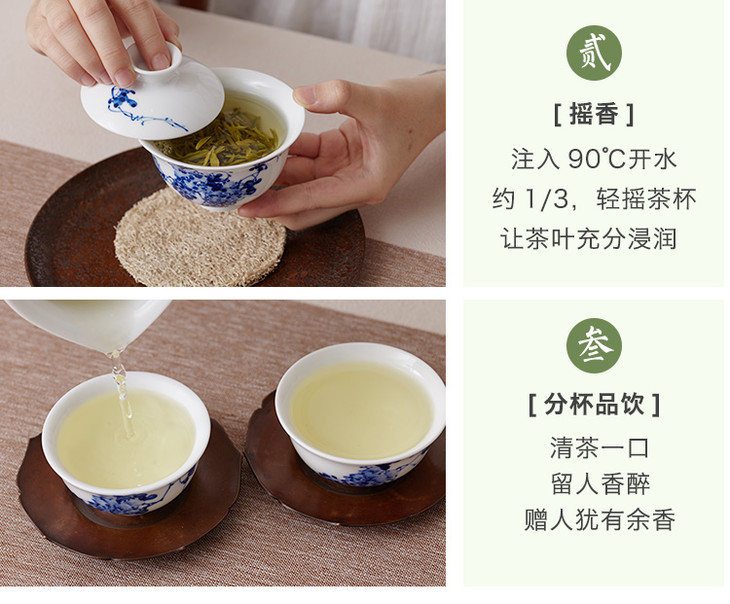 贰

[ 摇香 ]

注入 90℃开水
约 1/3，轻摇茶杯
让茶叶充分浸润

叁

[ 分杯品饮 ]

清茶一口
留人香醉
赠人犹有余香