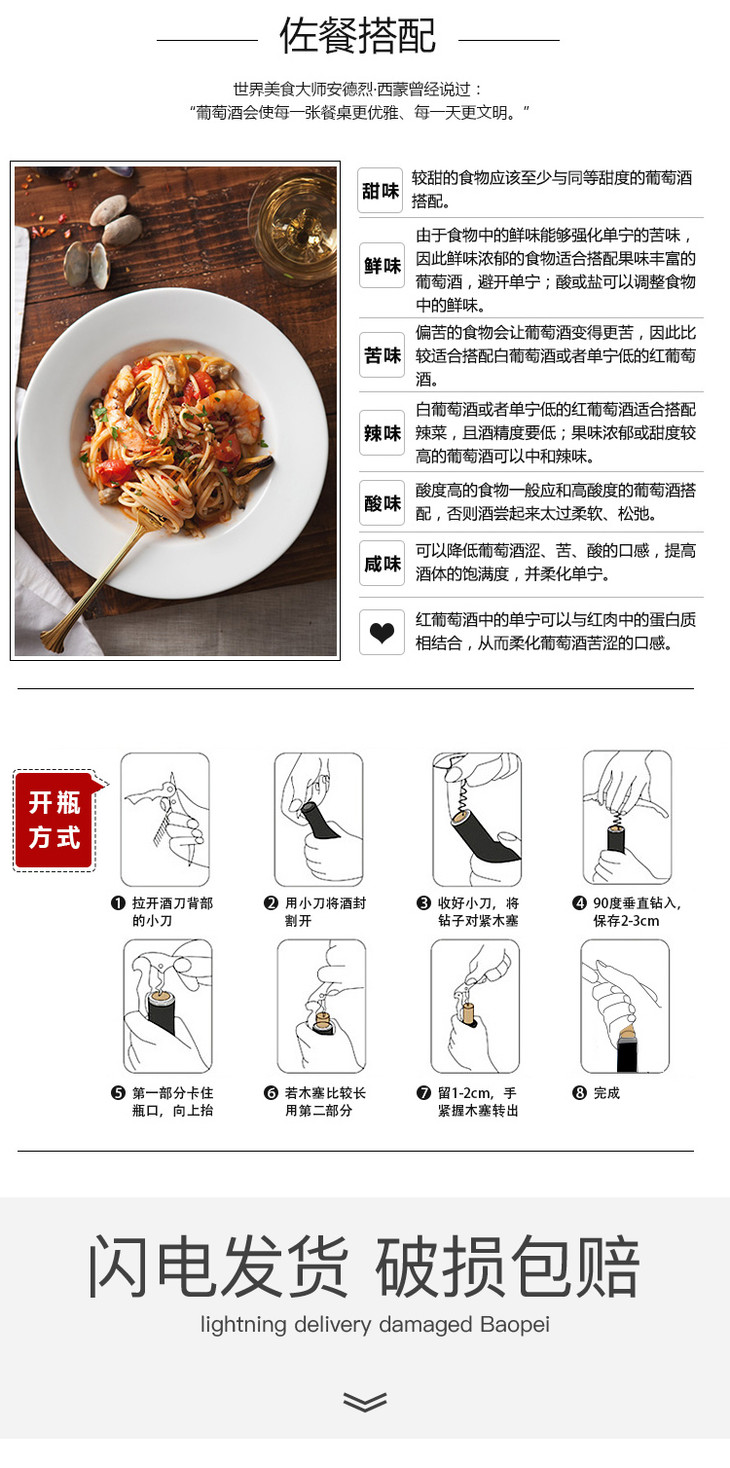 佐餐搭配

世界美食大师安德烈·西蒙曾经说过：
“葡萄酒会使每一张餐桌更优雅、每一天更文明。”

甜味 较甜的食物应该至少与同等甜度的葡萄酒搭配。

鲜味 由于食物中的鲜味能够强化单宁的苦味，因此鲜味浓郁的食物适合搭配果味丰富的葡萄酒，避开单宁；酸或盐可以调整食物中的鲜味。

苦味 偏苦的食物会让葡萄酒变得更苦，因此比较适合搭配白葡萄酒或者单宁低的红葡萄酒。

辣味 白葡萄酒或者单宁低的红葡萄酒适合搭配辣菜，且酒精度要低；果味浓郁或甜度较高的葡萄酒可以中和辣味。

酸味 酸度高的食物一般应和高酸度的葡萄酒搭配，否则酒尝起来太过柔软、松弛。

咸味 可以降低葡萄酒涩、苦、酸的口感，提高酒体的饱满度，并柔化单宁。

红葡萄酒中的单宁可以与红肉中的蛋白质相结合，从而柔化葡萄酒苦涩的口感。

开瓶方式

❶ 拉开酒刀背部的小刀
❷ 用小刀将酒封割开
❸ 收好小刀，将钻子对紧木塞
❹ 90度垂直钻入，保存2-3cm
❺ 第一部分卡住瓶口，向上抬
❻ 若木塞比较长用第二部分
❼ 留1-2cm，手紧握木塞转出
❽ 完成

闪电发货 破损包赔
lightning delivery damaged Baopei