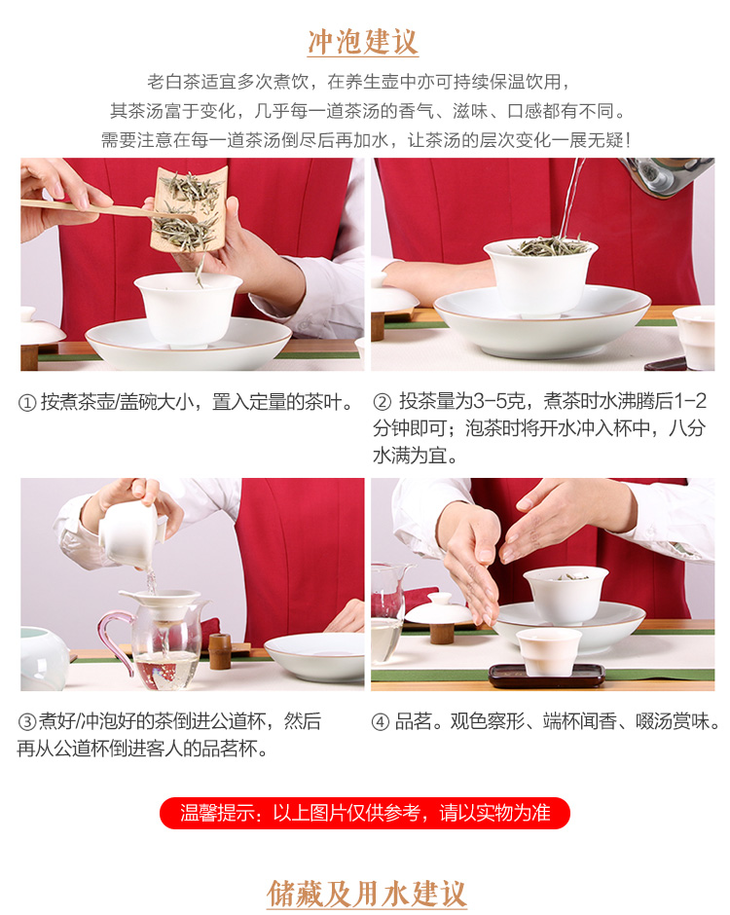 冲泡建议

老白茶适宜多次煮饮，在养生壶中亦可持续保温饮用，
其茶汤富于变化，几乎每一道茶汤的香气、滋味、口感都有不同。
需要注意在每一道茶汤倒尽后再加水，让茶汤的层次变化一展无疑！

① 按煮茶壶/盖碗大小，置入定量的茶叶。

② 投茶量为3-5克，煮茶时水沸腾后1-2分钟即可；泡茶时将开水冲入杯中，八分水满为宜。

③煮好/冲泡好的茶倒进公道杯，然后再从公道杯倒进客人的品茗杯。

④ 品茗。观色察形、端杯闻香、啜汤赏味。

温馨提示：以上图片仅供参考，请以实物为准

储藏及用水建议