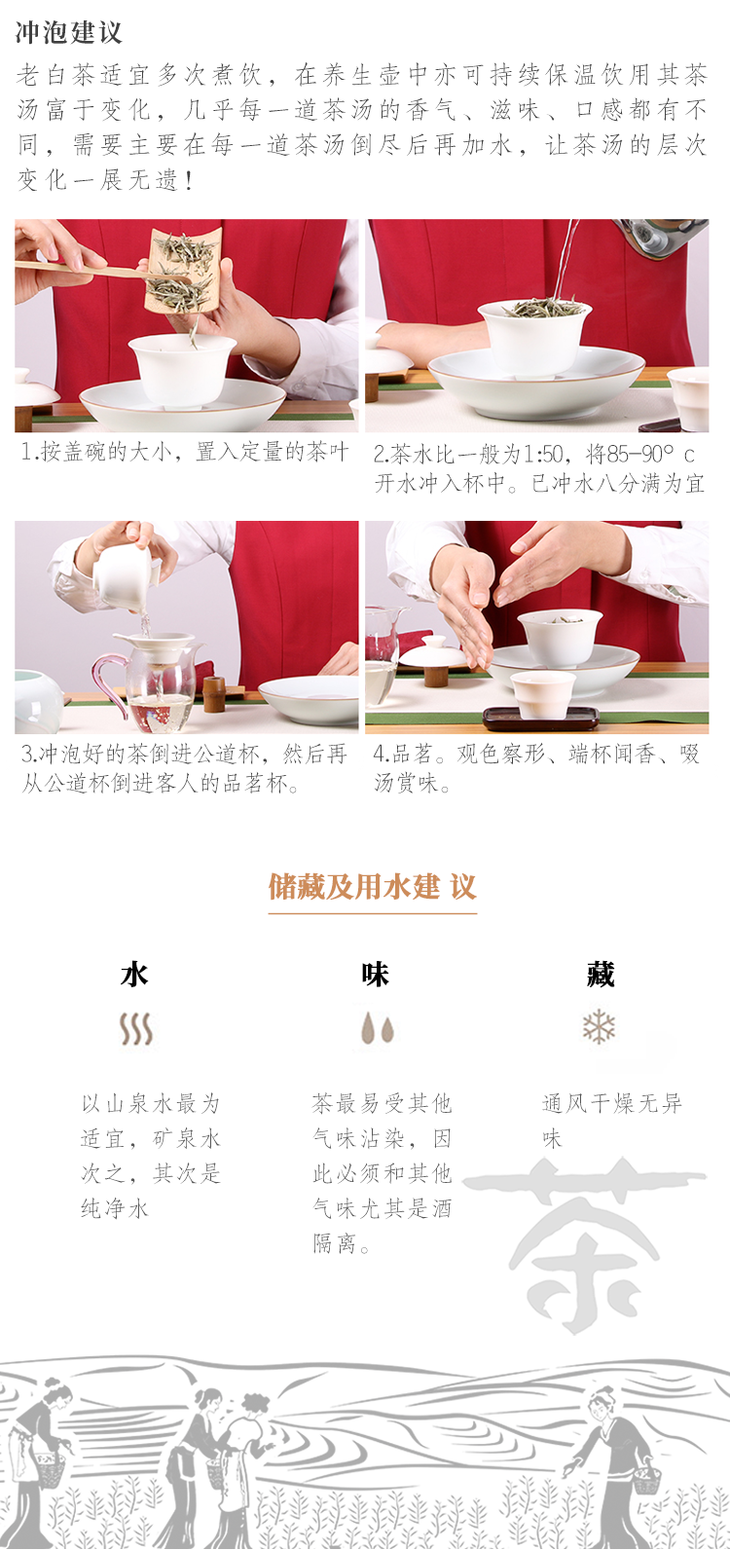 冲泡建议

老白茶适宜多次煮饮，在养生壶中亦可持续保温饮用其茶汤富于变化，几乎每一道茶汤的香气、滋味、口感都有不同，需要主要在每一道茶汤倒尽后再加水，让茶汤的层次变化一展无遗！

1.按盖碗的大小，置入定量的茶叶

2.茶水比一般为1:50，将85-90° c开水冲入杯中。已冲水八分满为宜

3.冲泡好的茶倒进公道杯，然后再从公道杯倒进客人的品茗杯。

4.品茗。观色察形、端杯闻香、啜汤赏味。

储藏及用水建 议

水

以山泉水最为适宜，矿泉水次之，其次是纯净水

味

茶最易受其他气味沾染，因此必须和其他气味尤其是酒隔离。

藏

通风干燥无异味

茶