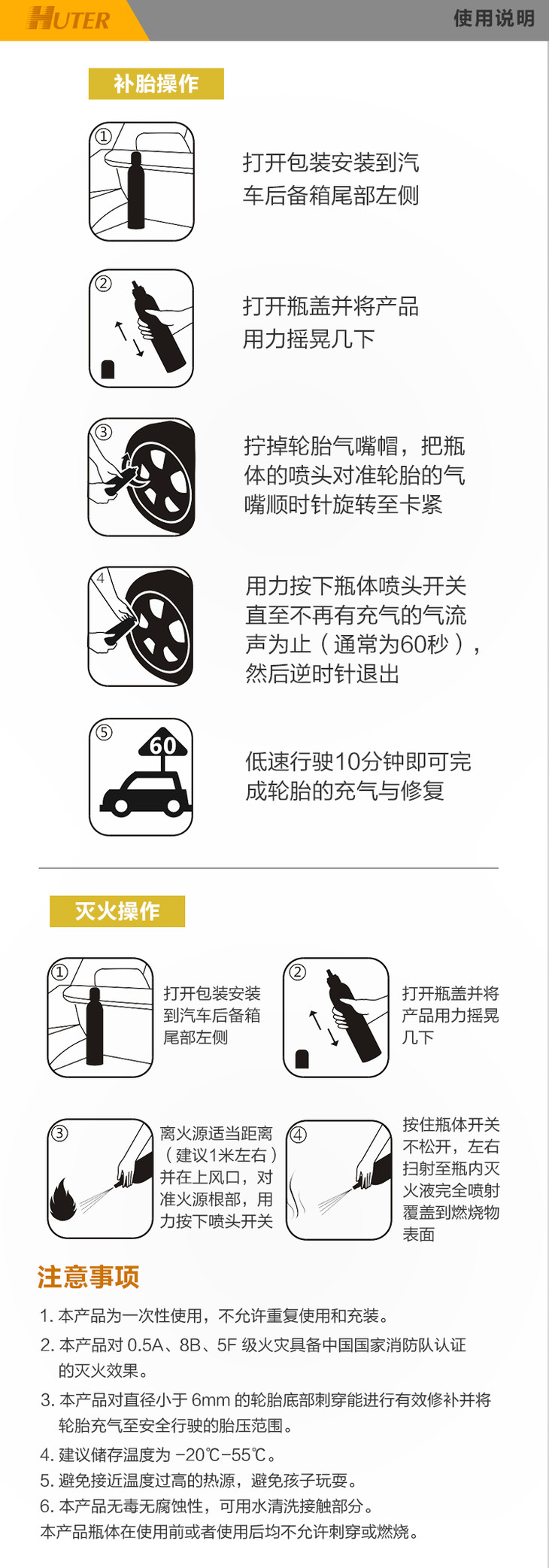 HUTER

使用说明

补胎操作

①

打开包装安装到汽车后备箱尾部左侧

②

打开瓶盖并将产品用力摇晃几下

③

拧掉轮胎气嘴帽，把瓶体的喷头对准轮胎的气嘴顺时针旋转至卡紧

4

用力按下瓶体喷头开关直至不再有充气的气流声为止（通常为60秒），然后逆时针退出

⑤

60

低速行驶10分钟即可完成轮胎的充气与修复

灭火操作

①

打开包装安装到汽车后备箱尾部左侧

②

打开瓶盖并将产品用力摇晃几下

③

离火源适当距离（建议1米左右）并在上风口，对准火源根部，用力按下喷头开关

④

按住瓶体开关不松开，左右扫射至瓶内灭火液完全喷射覆盖到燃烧物表面

注意事项

1. 本产品为一次性使用，不允许重复使用和充装。

2. 本产品对 0.5A、8B、5F 级火灾具备中国国家消防队认证的灭火效果。

3. 本产品对直径小于 6mm 的轮胎底部刺穿能进行有效修补并将轮胎充气至安全行驶的胎压范围。

4. 建议储存温度为 -20℃-55℃。

5. 避免接近温度过高的热源，避免孩子玩耍。

6. 本产品无毒无腐蚀性，可用水清洗接触部分。

本产品瓶体在使用前或者使用后均不允许刺穿或燃烧。