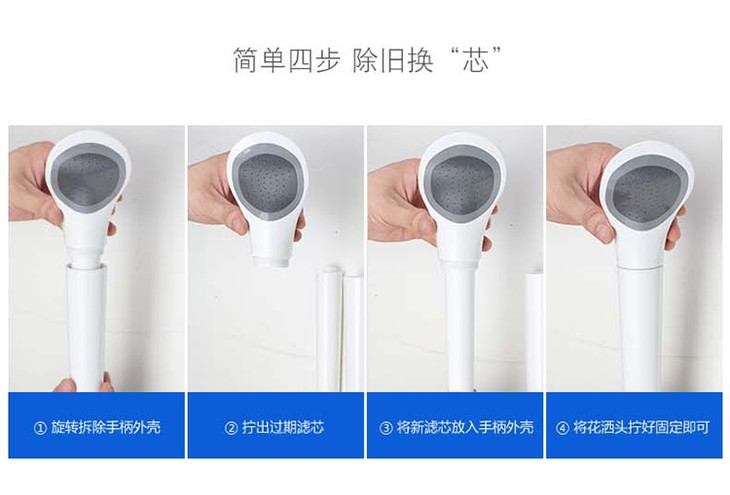 简单四步 除旧换“芯”

① 旋转拆除手柄外壳

② 拧出过期滤芯

③ 将新滤芯放入手柄外壳

④ 将花洒头拧好固定即可