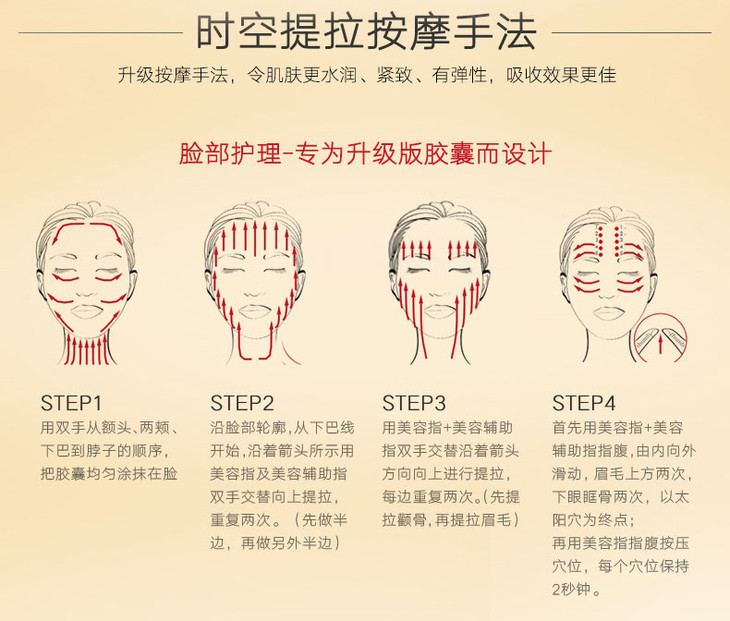 时空提拉按摩手法

升级按摩手法，令肌肤更水润、紧致、有弹性，吸收效果更佳

脸部护理-专为升级版胶囊而设计

STEP1
用双手从额头、两颊、下巴到脖子的顺序，把胶囊均匀涂抹在脸

STEP2
沿脸部轮廓，从下巴线开始，沿着箭头所示用美容指及美容辅助指双手交替向上提拉，重复两次。（先做半边，再做另外半边）

STEP3
用美容指+美容辅助指双手交替沿着箭头方向向上进行提拉，每边重复两次。（先提拉颧骨，再提拉眉毛）

STEP4
首先用美容指+美容辅助指指腹，由内向外滑动，眉毛上方两次，下眼眶骨两次，以太阳穴为终点；
再用美容指指腹按压穴位，每个穴位保持2秒钟。