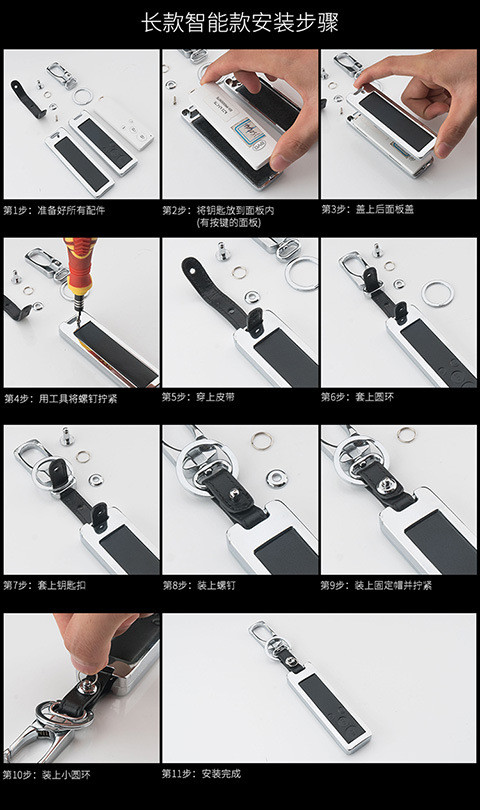 长款智能款安装步骤

第1步：准备好所有配件

第2步：将钥匙放到面板内
(有按键的面板)

第3步：盖上后面板盖

第4步：用工具将螺钉拧紧

第5步：穿上皮带

第6步：套上圆环

第7步：套上钥匙扣

第8步：装上螺钉

第9步：装上固定帽并拧紧

第10步：装上小圆环

第11步：安装完成