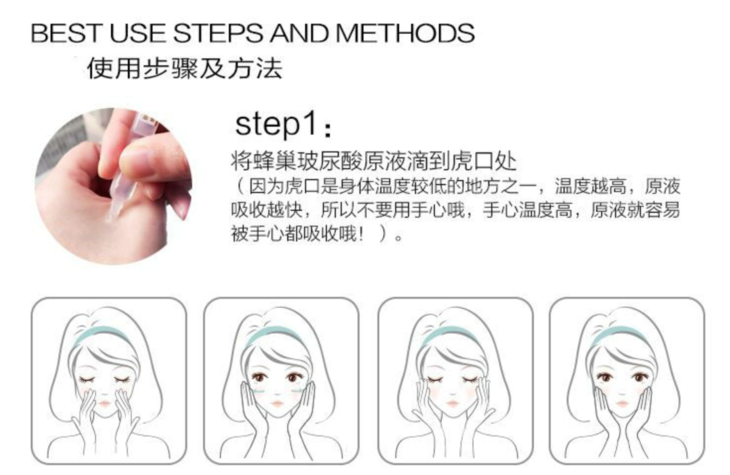 BEST USE STEPS AND METHODS
使用步骤及方法

step1：
将蜂巢玻尿酸原液滴到虎口处
（因为虎口是身体温度较低的地方之一，温度越高，原液吸收越快，所以不要用手心哦，手心温度高，原液就容易被手心都吸收哦！）。