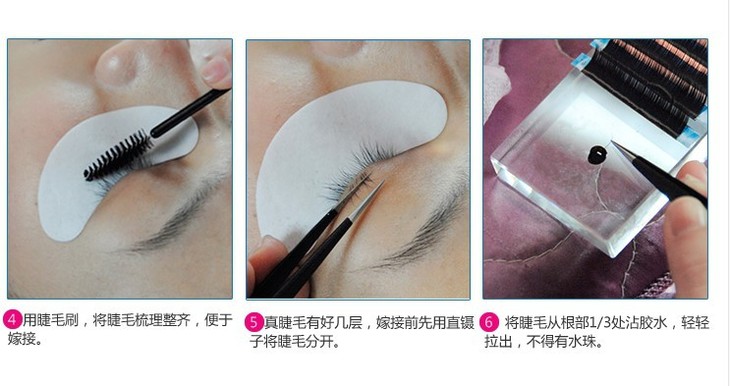 4 用睫毛刷，将睫毛梳理整齐，便于嫁接。

5 真睫毛有好几层，嫁接前先用直镊子将睫毛分开。

6 将睫毛从根部1/3处沾胶水，轻轻拉出，不得有水珠。