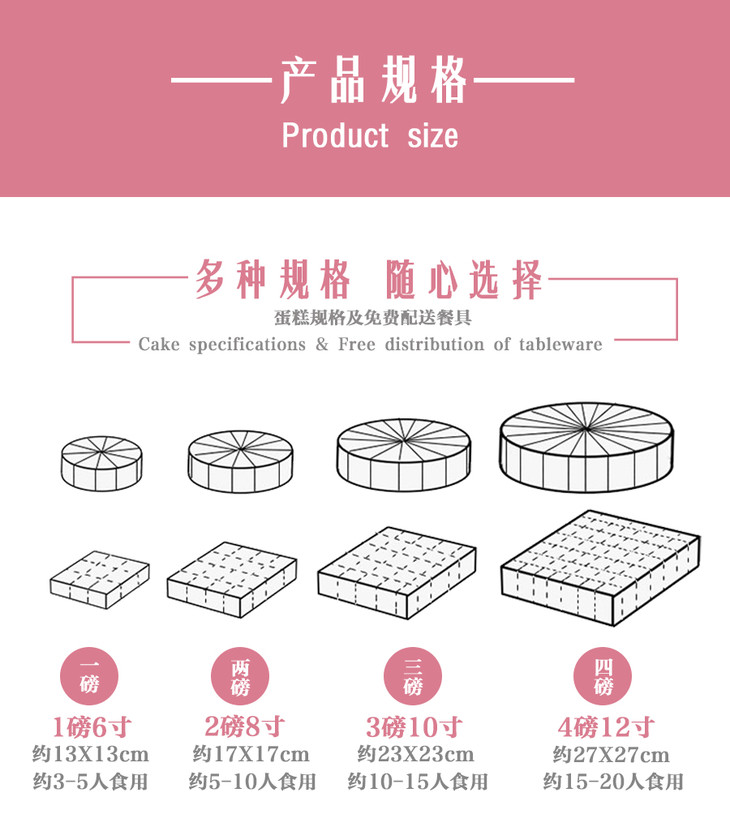 产品规格
Product size

多种规格 随心选择
蛋糕规格及免费配送餐具
Cake specifications & Free distribution of tableware

一磅
1磅6寸
约13X13cm
约3-5人食用

两磅
2磅8寸
约17X17cm
约5-10人食用

三磅
3磅10寸
约23X23cm
约10-15人食用

四磅
4磅12寸
约27X27cm
约15-20人食用