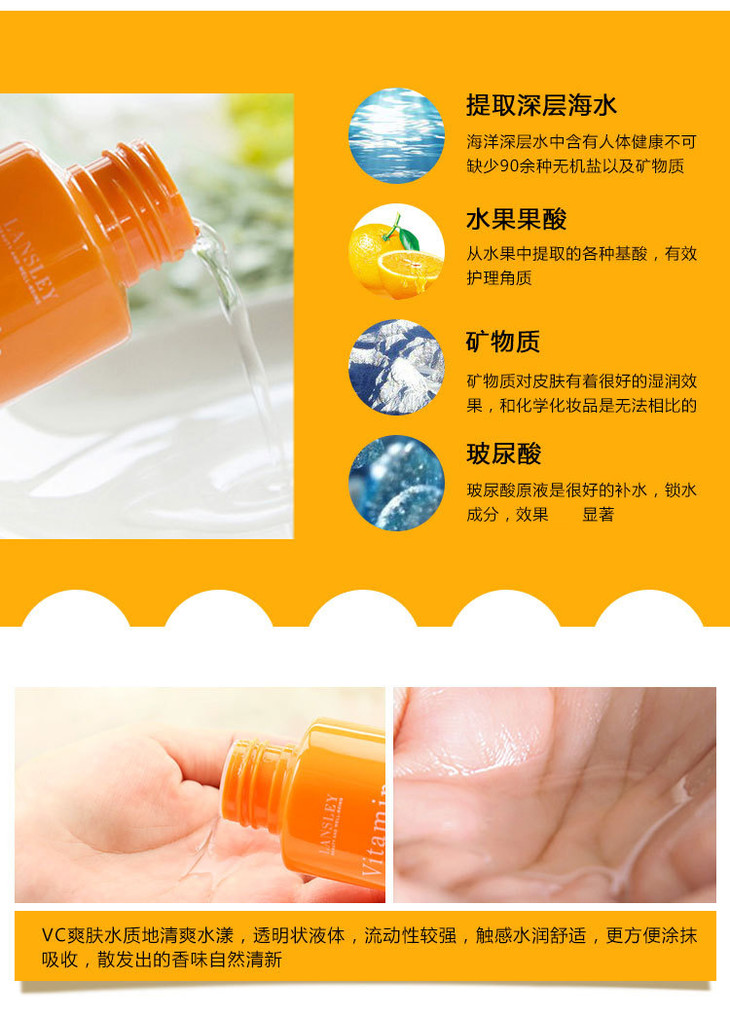 LANSLEY

提取深层海水

海洋深层水中含有人体健康不可缺少90余种无机盐以及矿物质

水果果酸

从水果中提取的各种基酸，有效护理角质

矿物质

矿物质对皮肤有着很好的湿润效果，和化学化妆品是无法相比的

玻尿酸

玻尿酸原液是很好的补水，锁水成分，效果　　显著

LANSLEY

Vitamin

VC爽肤水质地清爽水漾，透明状液体，流动性较强，触感水润舒适，更方便涂抹吸收，散发出的香味自然清新