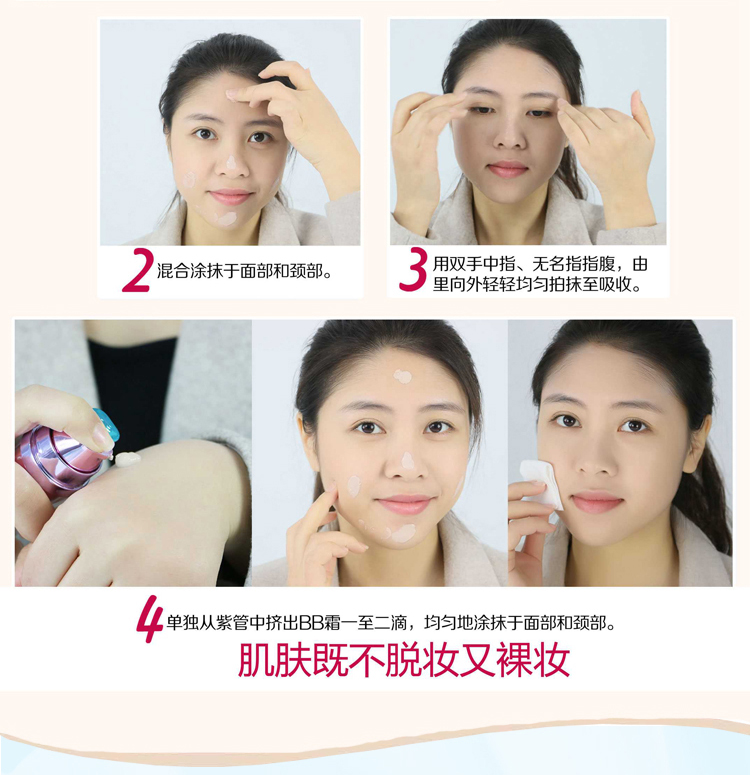 2 混合涂抹于面部和颈部。

3 用双手中指、无名指指腹，由里向外轻轻均匀拍抹至吸收。

4 单独从紫管中挤出BB霜一至二滴，均匀地涂抹于面部和颈部。

肌肤既不脱妆又裸妆