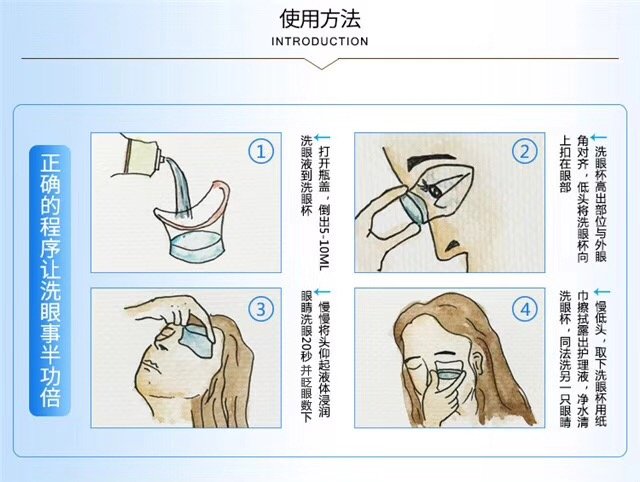 使用方法
INTRODUCTION

正确的程序让洗眼事半功倍

①
打开瓶盖，倒出5-10ML洗眼液到洗眼杯

②
洗眼杯高出部位与外眼角对齐，低头将洗眼杯向上扣在眼部

③
慢慢将头仰起液体浸润眼睛洗眼20秒并眨眼数下

④
慢低头，取下洗眼杯用纸巾擦拭露出护理液，净水清洗眼杯，同法洗另一只眼睛